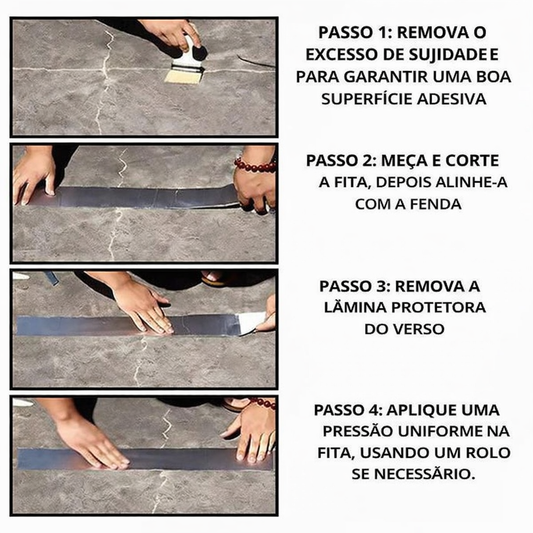 PASSO 1: REMOVA O EXCESSO DE SUJIDADE E PARA GARANTIR UMA BOA SUPERFÍCIE ADESIVA

PASSO 2: MEÇA E CORTE A FITA, DEPOIS ALINHE-A COM A FENDA

PASSO 3: REMOVA A LÃMINA PROTETORA DO VERSO

PASSO 4: APLIQUE UMA PRESSÃO UNIFORME NA FITA, USANDO UM ROLO SE NECESSÃRIO.