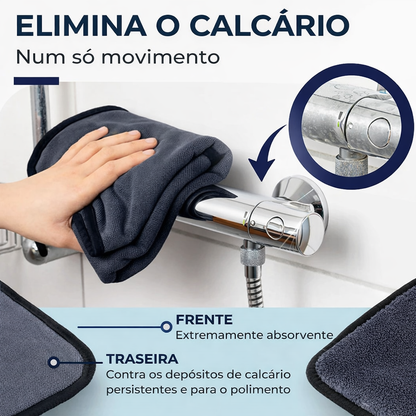 ELIMINA O CALCÁRIO
Num só movimento

FRENTE
Extremamente absorvente

TRASEIRA
Contra os depósitos de calcário persistentes e para o polimento