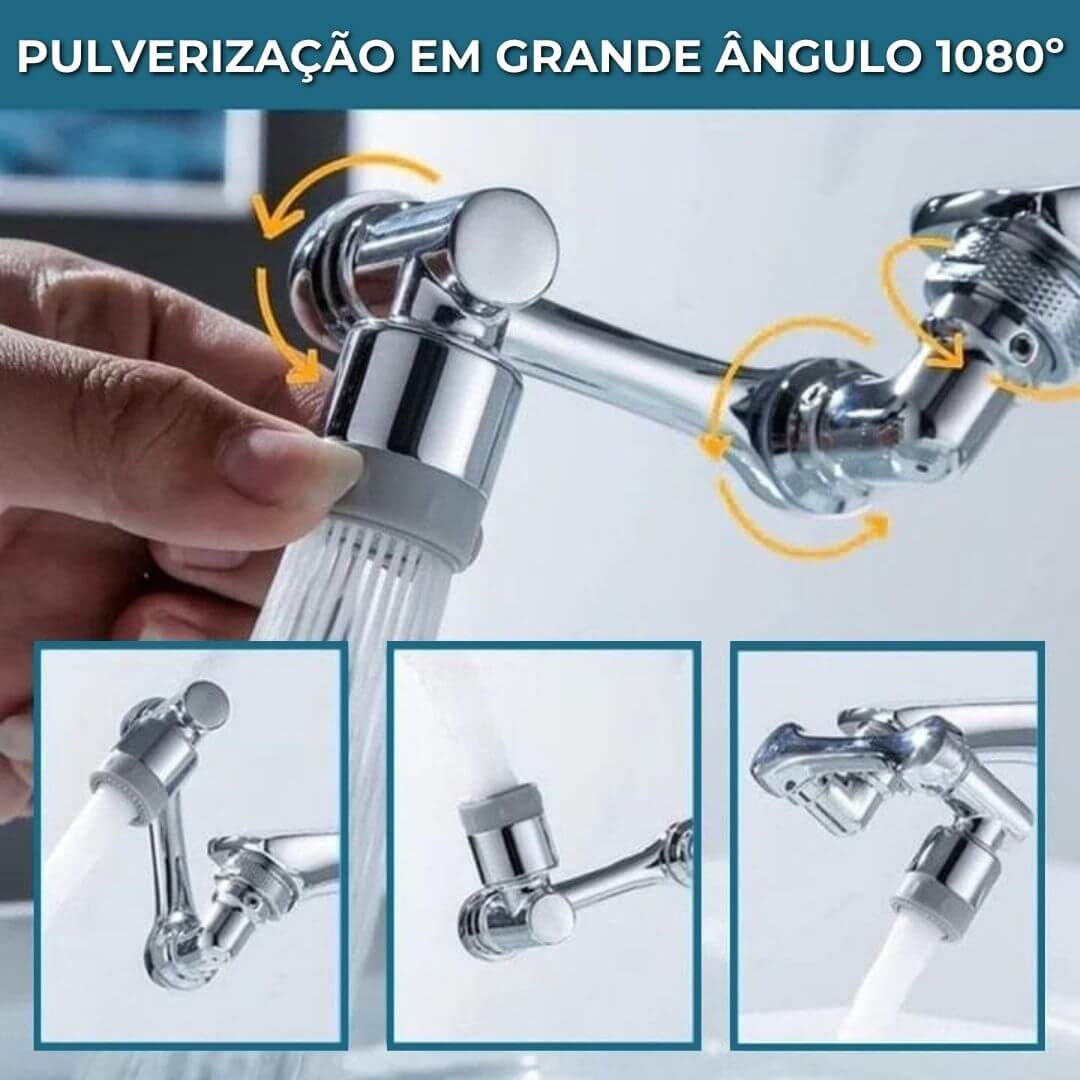 PULVERIZAÇÃO EM GRANDE ÂNGULO 1080°